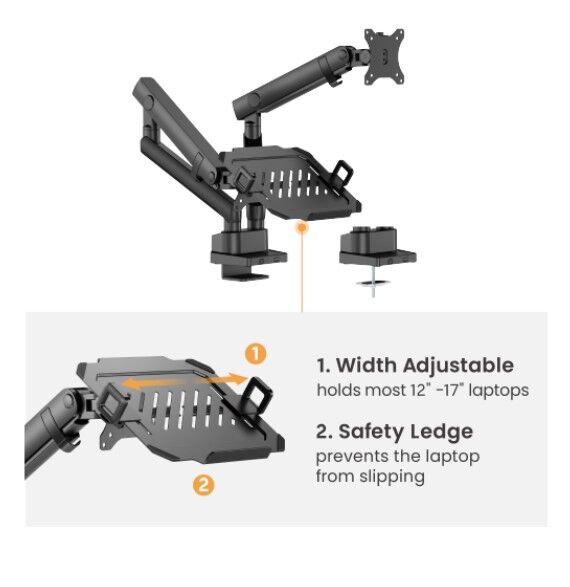 1

2

1. Width Adjustable
holds most 12" -17" laptops

2. Safety Ledge
prevents the laptop from slipping