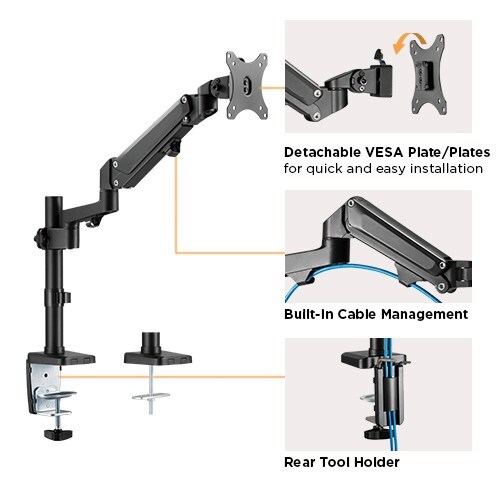 Detachable VESA Plate/Plates
for quick and easy installation

Built-In Cable Management

Rear Tool Holder