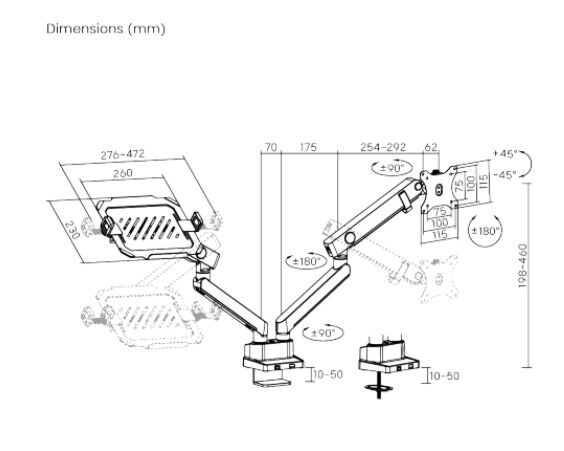 Dimensions (mm)

276-472
260
230
70
175
254-292
62
±90°
+45°
-45°
75
100
115
75
100
115
±180°
±180°
198-460
±90°
10-50
10-50