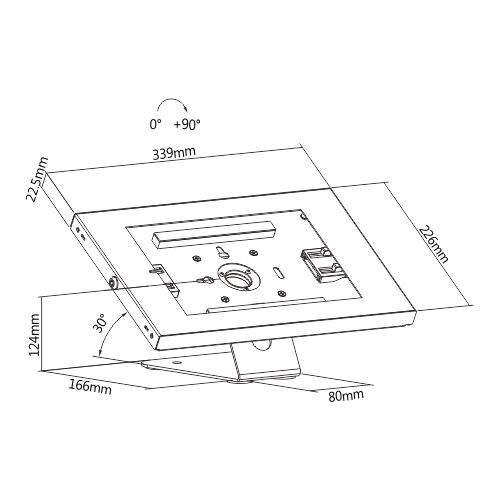 0° +90°

339mm

22.5mm

226mm

30°

124mm

166mm

80mm