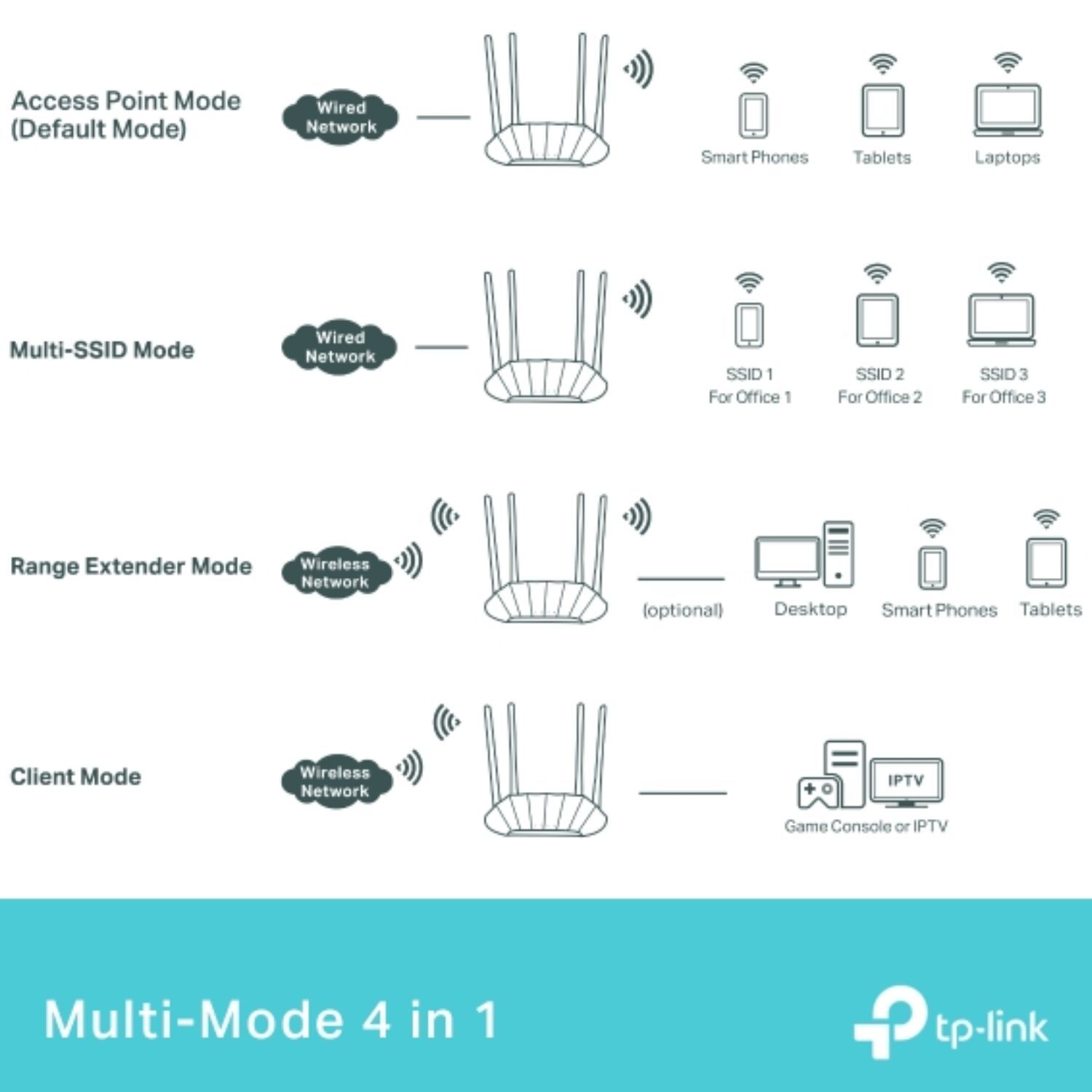 Access Point Mode (Default Mode)

Wired Network

Smart Phones

Tablets

Laptops

Multi-SSID Mode

Wired Network

SSID 1
For Office 1

SSID 2
For Office 2

SSID 3
For Office 3

Range Extender Mode

Wireless Network

(optional)

Desktop

Smart Phones

Tablets

Client Mode

Wireless Network

IPTV

Game Console or IPTV

Multi-Mode 4 in 1

tp-link