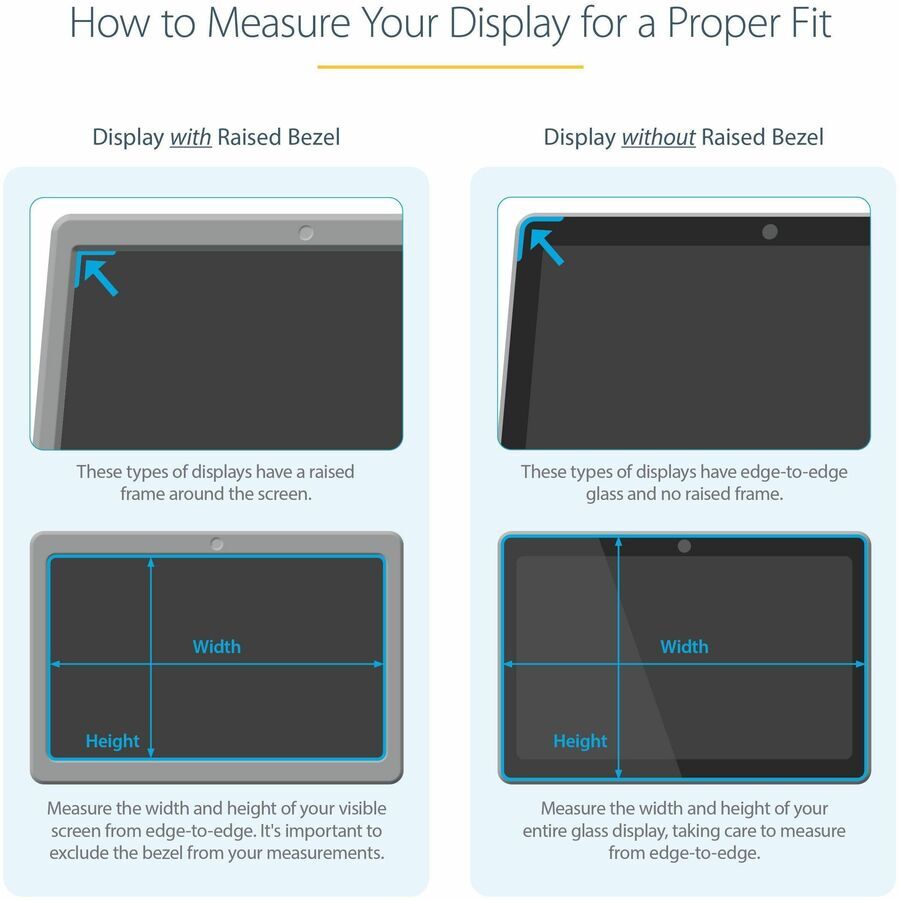 How to Measure Your Display for a Proper Fit

Display with Raised Bezel

These types of displays have a raised frame around the screen.

Width

Height

Measure the width and height of your visible screen from edge-to-edge. It's important to exclude the bezel from your measurements.

Display without Raised Bezel

These types of displays have edge-to-edge glass and no raised frame.

Width

Height

Measure the width and height of your entire glass display, taking care to measure from edge-to-edge.