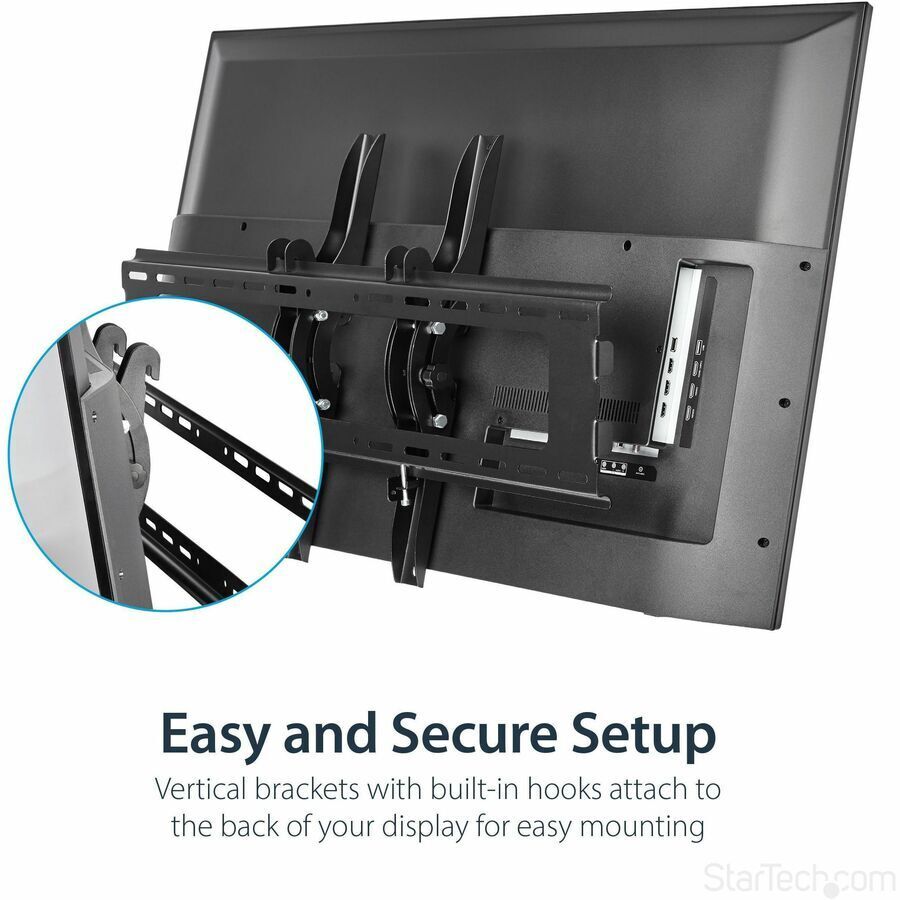 Easy and Secure Setup

Vertical brackets with built-in hooks attach to the back of your display for easy mounting

StarTech.com