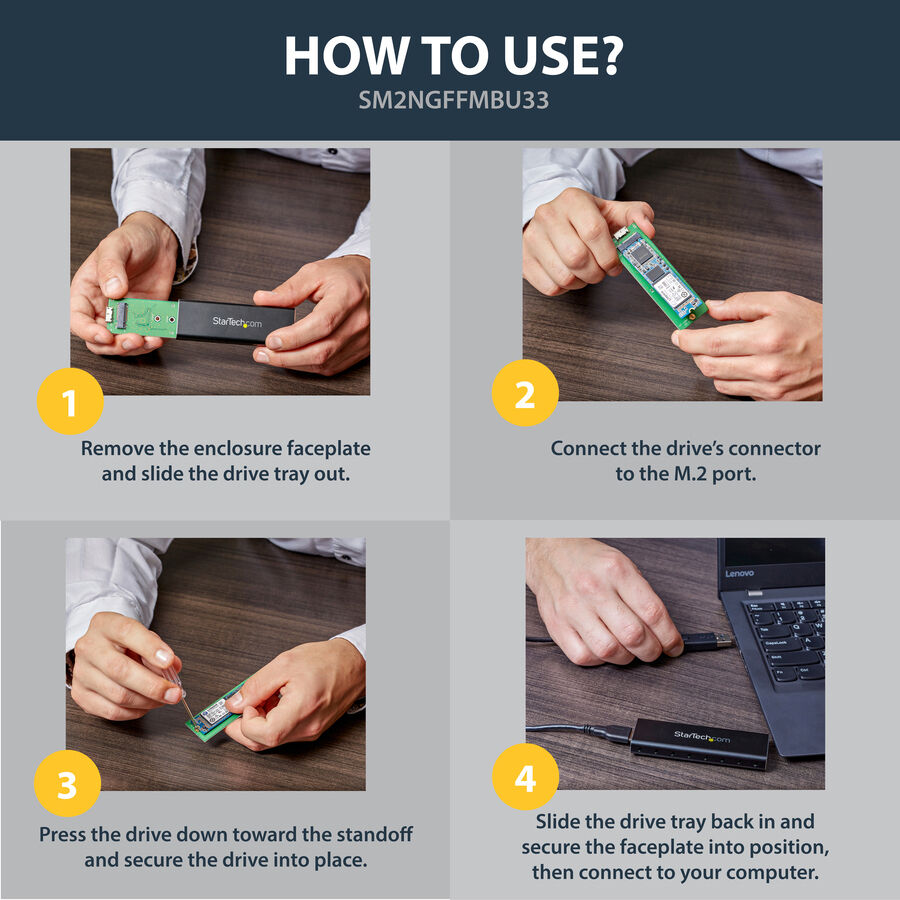 HOW TO USE?
SM2NGFFMBU33

StarTech.com

1

Remove the enclosure faceplate and slide the drive tray out.

2

Connect the drive's connector to the M.2 port.

3

Press the drive down toward the standoff and secure the drive into place.

Lenovo

StarTech.com

4

Slide the drive tray back in and secure the faceplate into position, then connect to your computer.