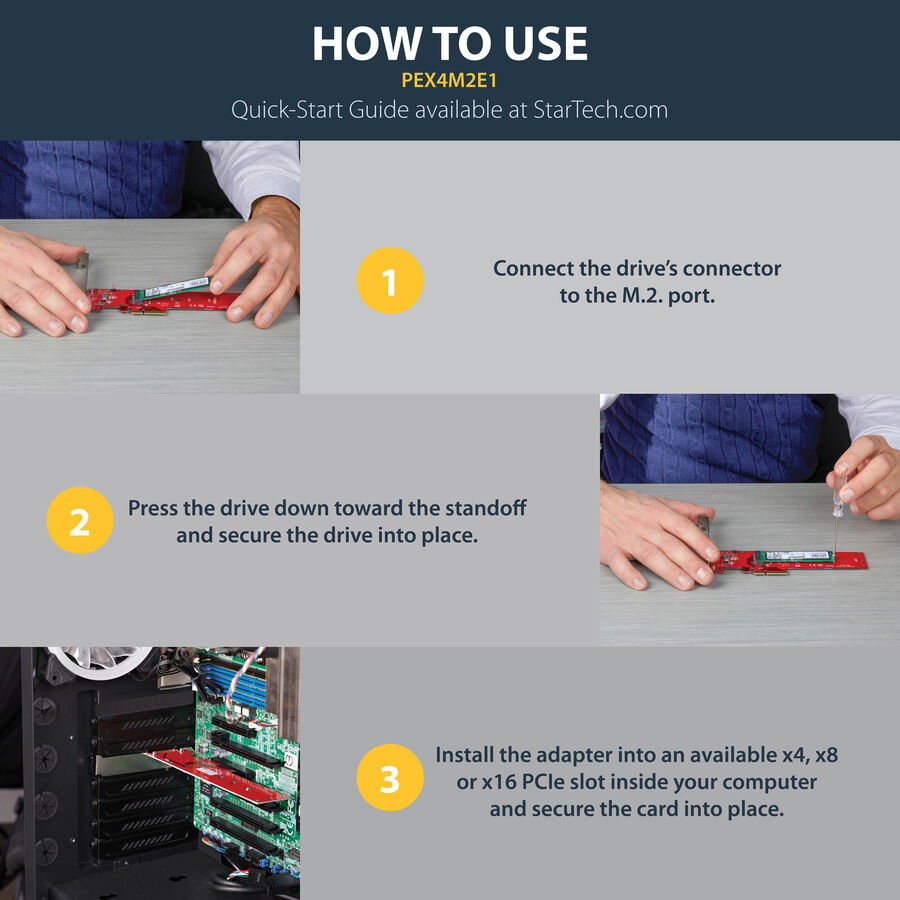 HOW TO USE
PEX4M2E1
Quick-Start Guide available at StarTech.com

1
Connect the drive's connector to the M.2. port.

2
Press the drive down toward the standoff and secure the drive into place.

3
Install the adapter into an available x4, x8 or x16 PCIe slot inside your computer and secure the card into place.