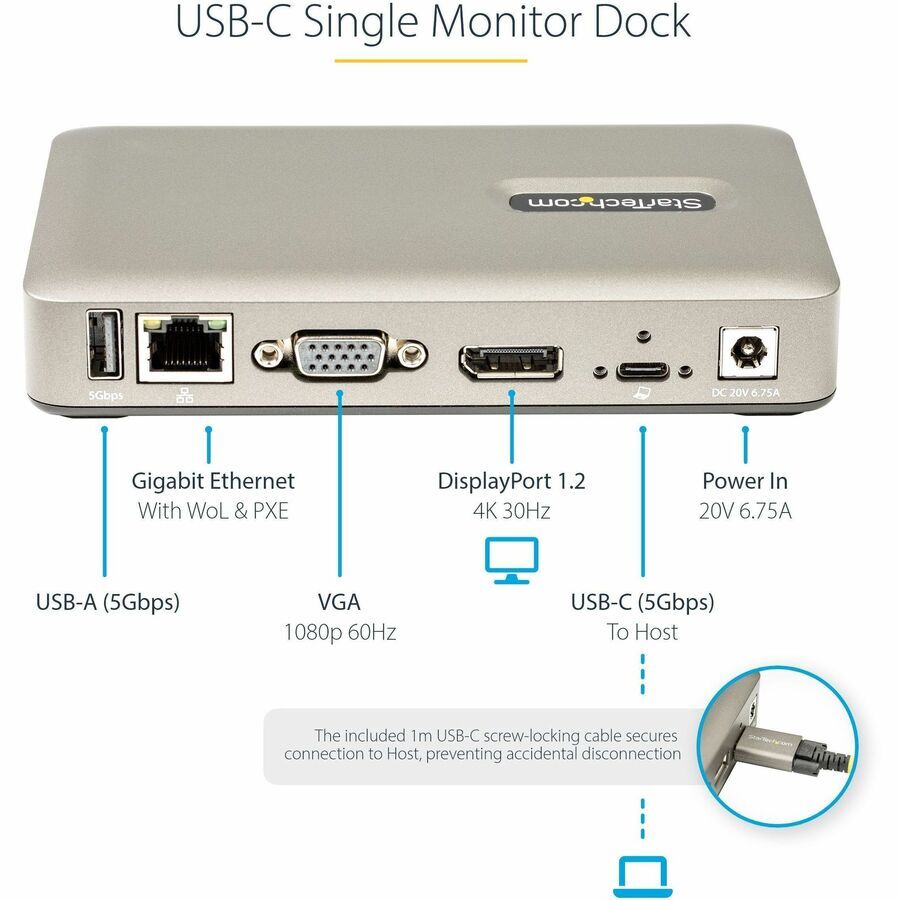 USB-C Single Monitor Dock

StarTech.com

5Gbps

DC 20V 6.75A

Gigabit Ethernet
With WoL & PXE

DisplayPort 1.2
4K 30Hz

Power In
20V 6.75A

USB-A (5Gbps)

VGA
1080p 60Hz

USB-C (5Gbps)
To Host

The included 1m USB-C screw-locking cable secures connection to Host, preventing accidental disconnection

StarTech.com