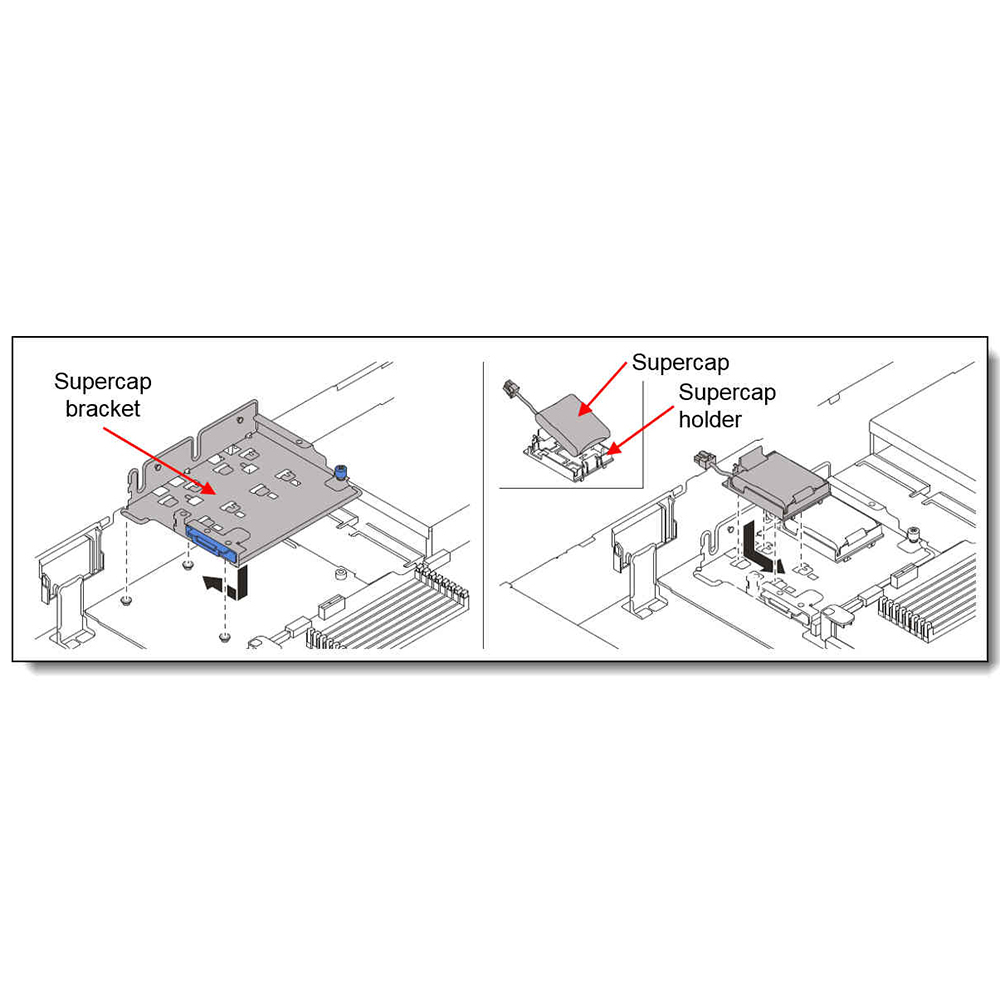 Supercap bracket

Supercap

Supercap holder