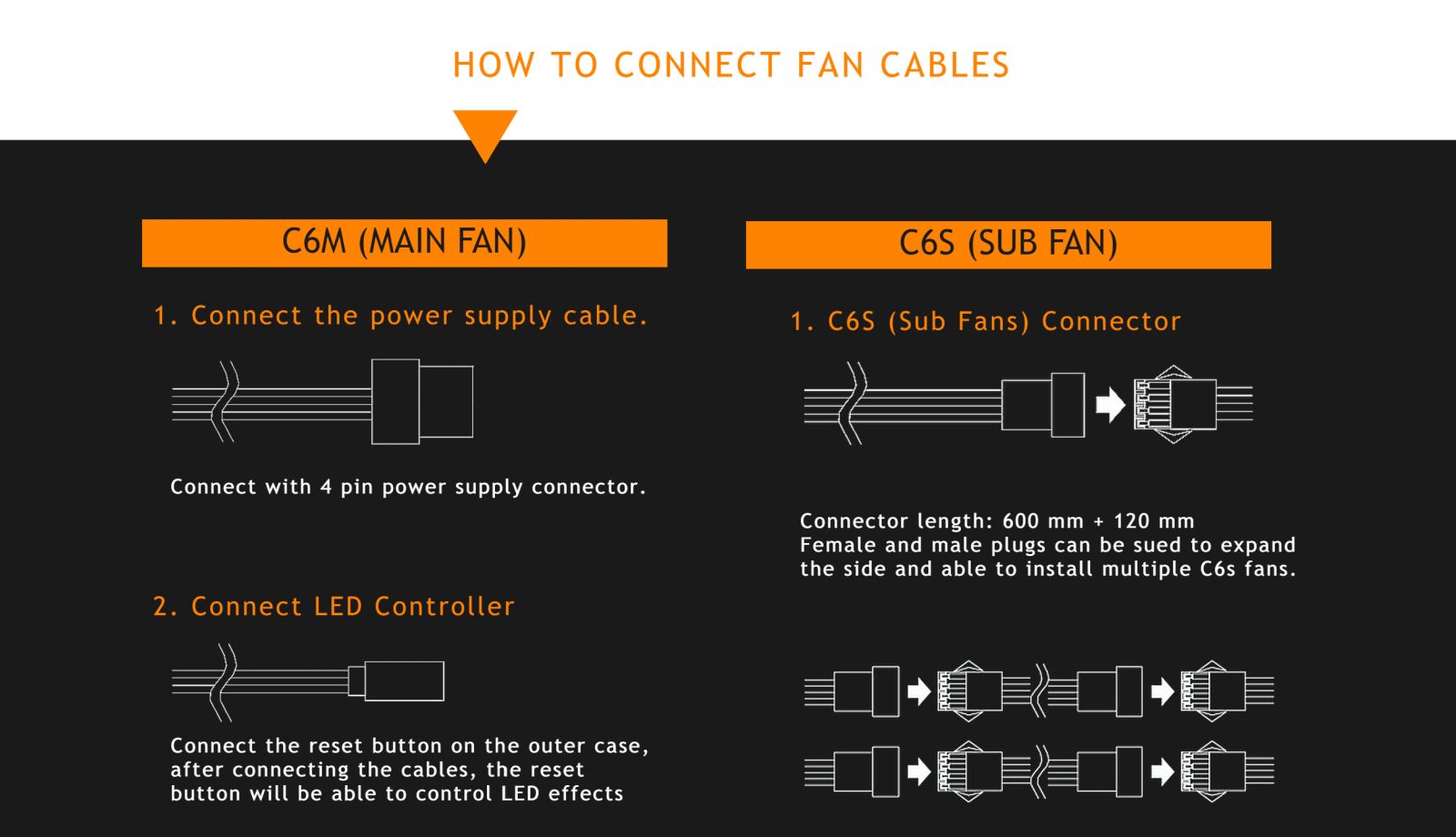 HOW TO CONNECT FAN CABLES

C6M (MAIN FAN)

1. Connect the power supply cable.

Connect with 4 pin power supply connector.

2. Connect LED Controller

Connect the reset button on the outer case, after connecting the cables, the reset button will be able to control LED effects

C6S (SUB FAN)

1. C6S (Sub Fans) Connector

Connector length: 600 mm + 120 mm
Female and male plugs can be sued to expand the side and able to install multiple C6s fans.